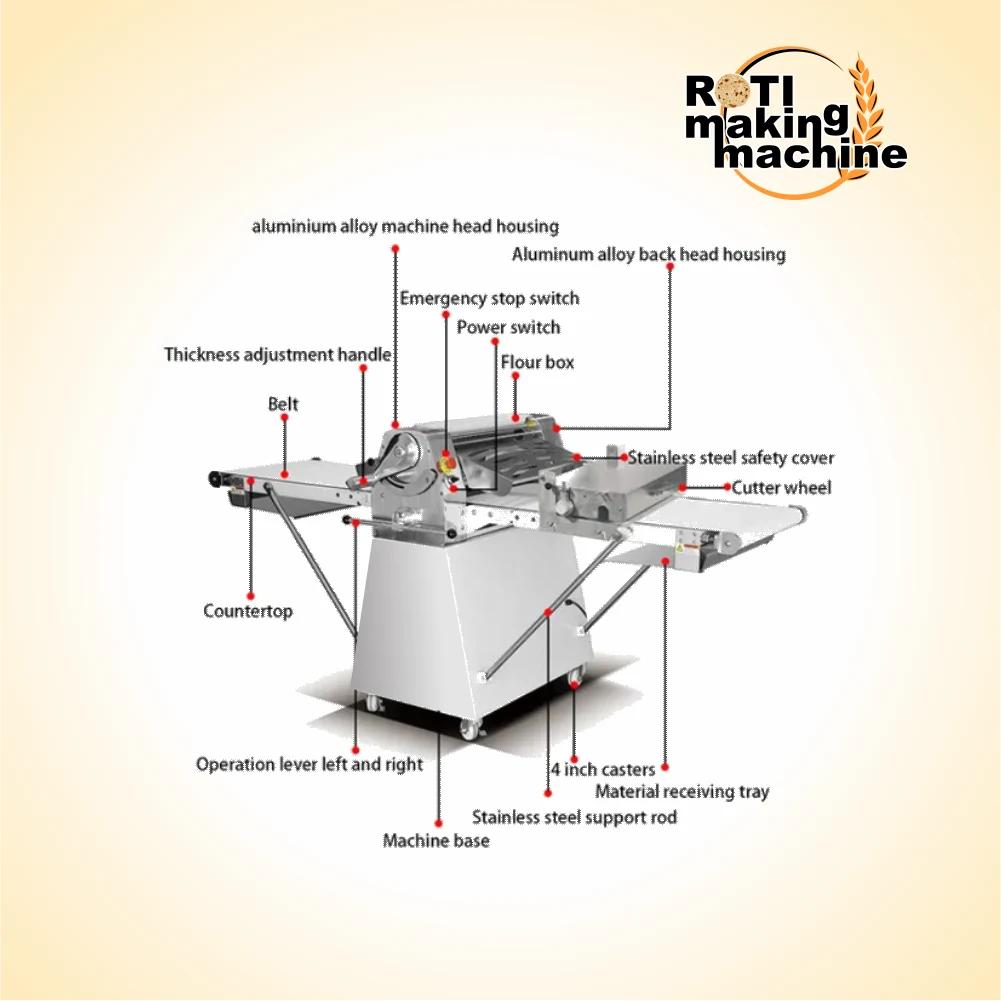 ROTI making machine

aluminium alloy machine head housing

Aluminum alloy back head housing

Emergency stop switch

Power switch

Thickness adjustment handle

Flour box

Belt

Stainless steel safety cover

Cutter wheel

Countertop

Operation lever left and right

4 inch casters

Material receiving tray

Stainless steel support rod

Machine base